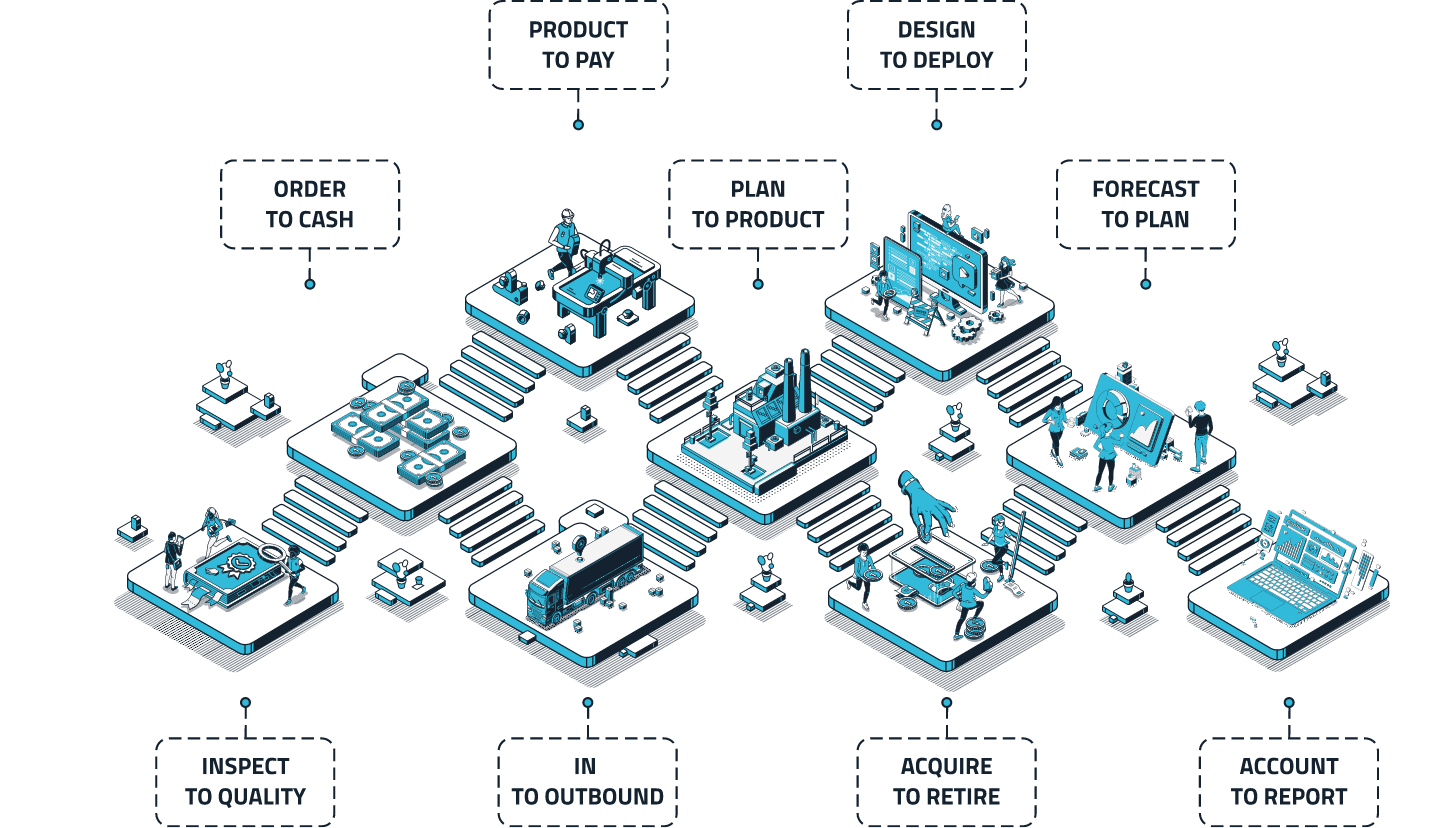 PRODUCT TO PAY

DESIGN TO DEPLOY

ORDER TO CASH

PLAN TO PRODUCT

FORECAST TO PLAN

INSPECT TO QUALITY

IN TO OUTBOUND

ACQUIRE TO RETIRE

ACCOUNT TO REPORT