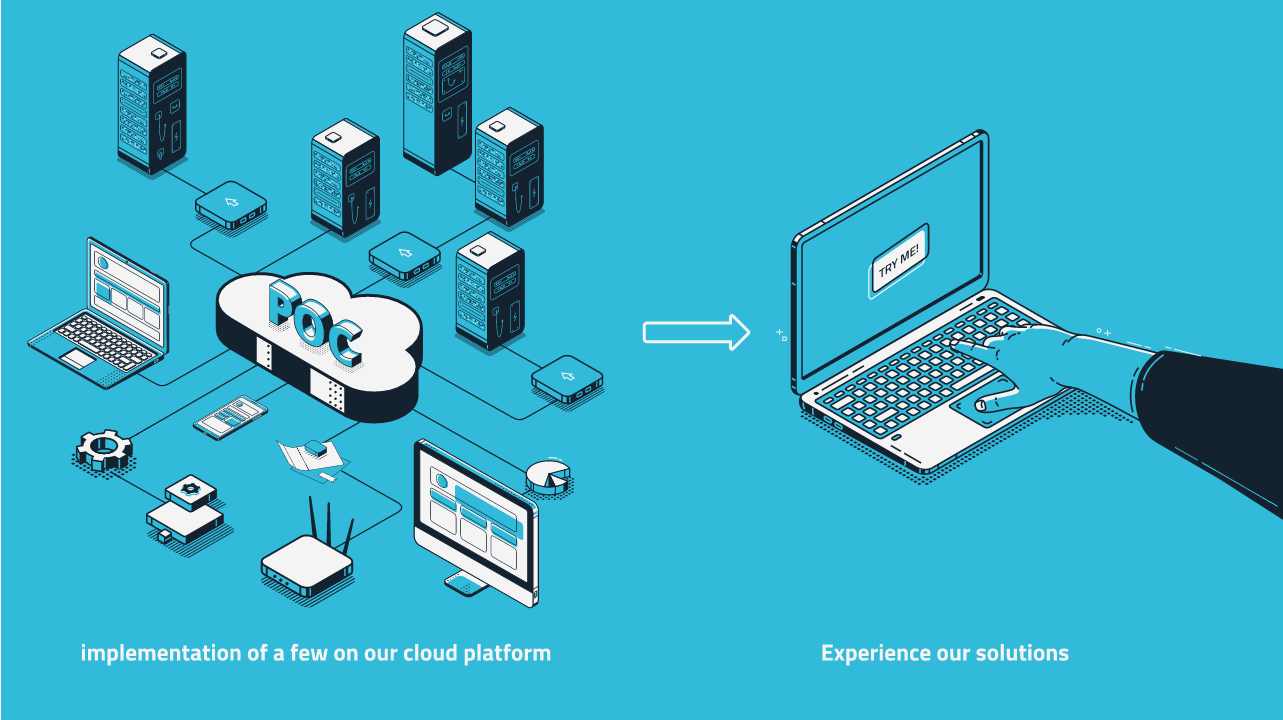 POC

TRY ME!

implementation of a few on our cloud platform

Experience our solutions