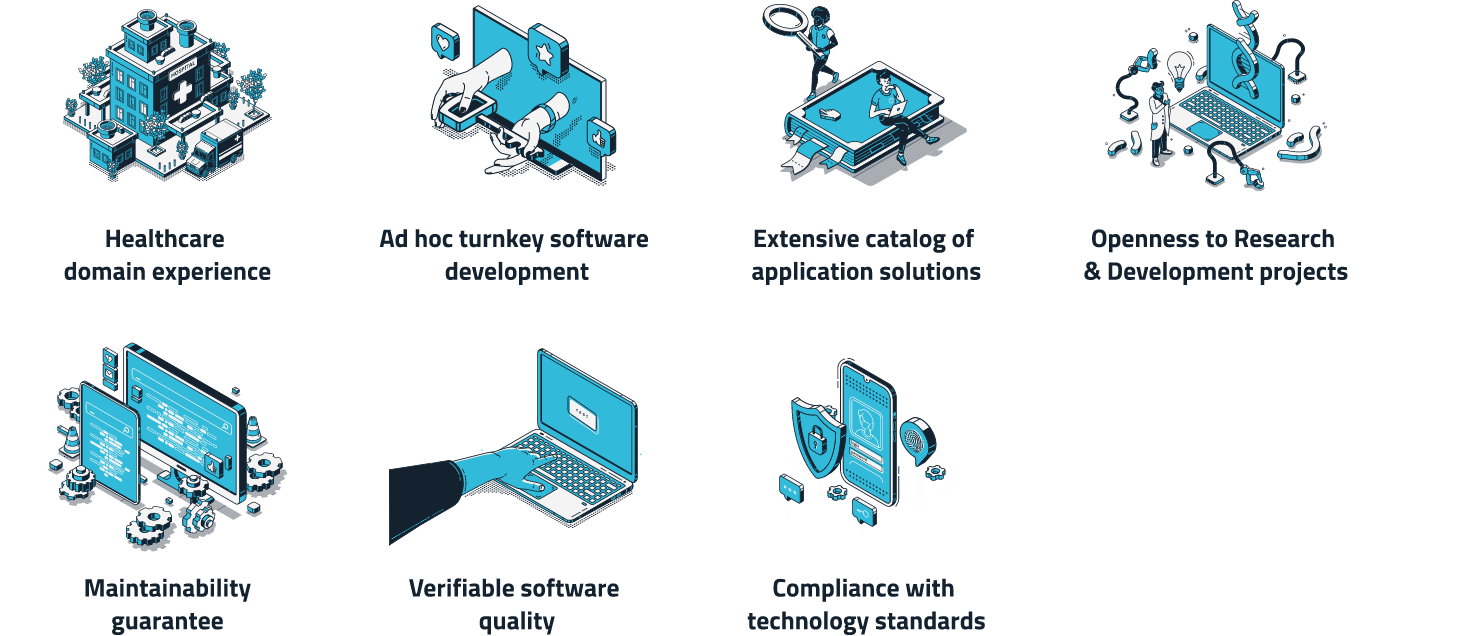 HOSPITAL

Healthcare domain experience

Ad hoc turnkey software development

Extensive catalog of application solutions

Openness to Research & Development projects

Maintainability guarantee

Verifiable software quality

Compliance with technology standards