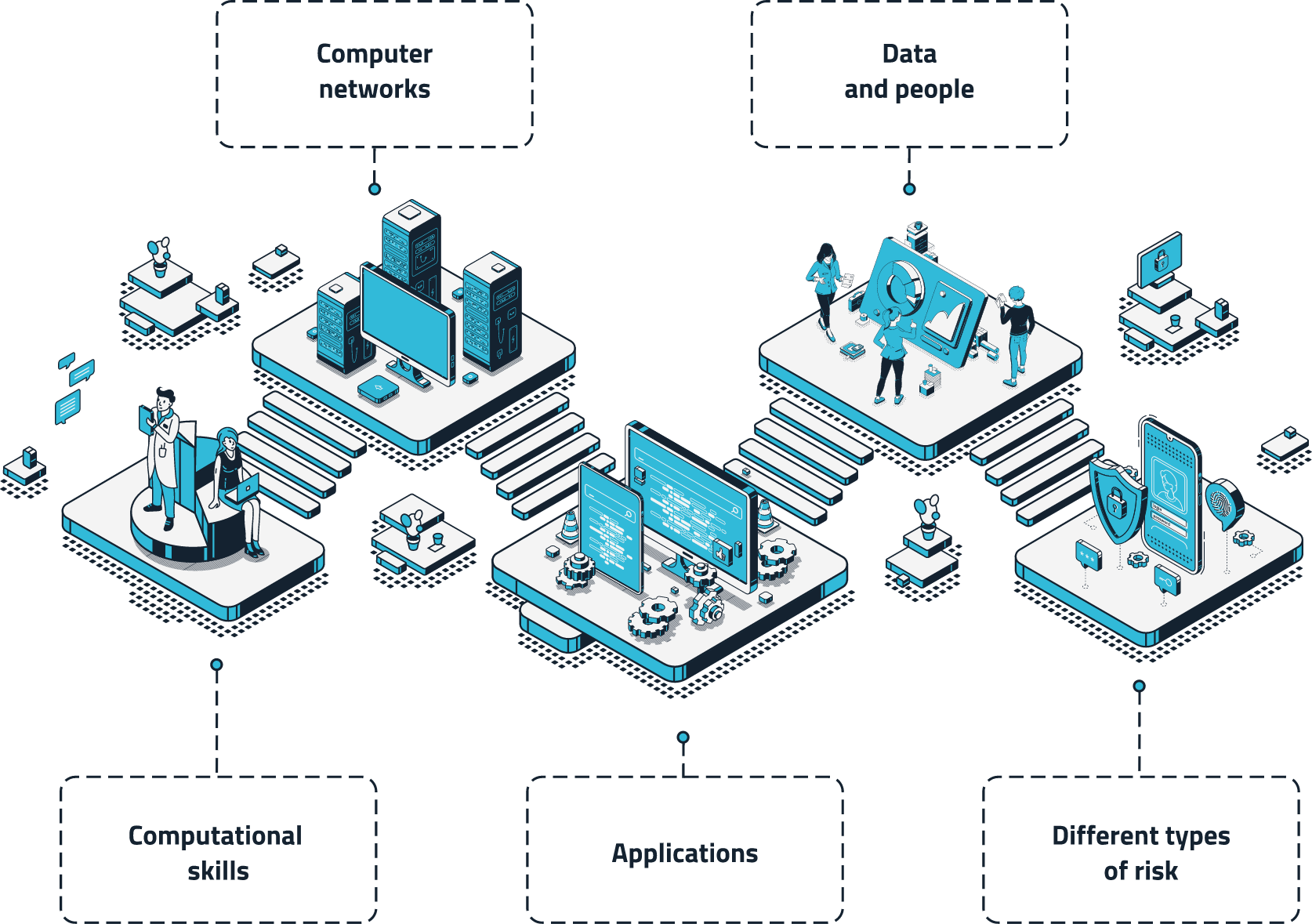 Computer networks

Data and people

Computational skills

Applications

Different types of risk